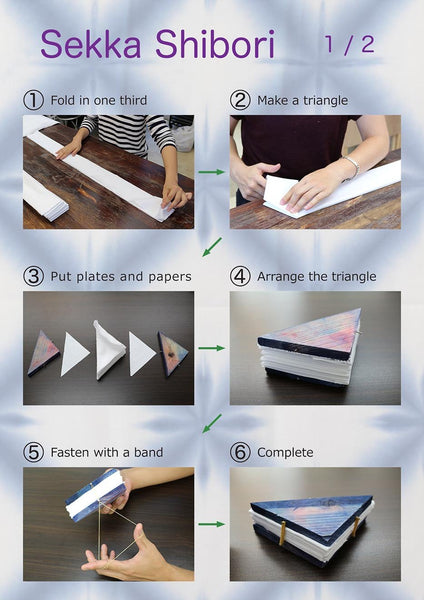 Sekka Shibori 1 / 2

① Fold in one third

② Make a triangle

③ Put plates and papers

④ Arrange the triangle

⑤ Fasten with a band

⑥ Complete